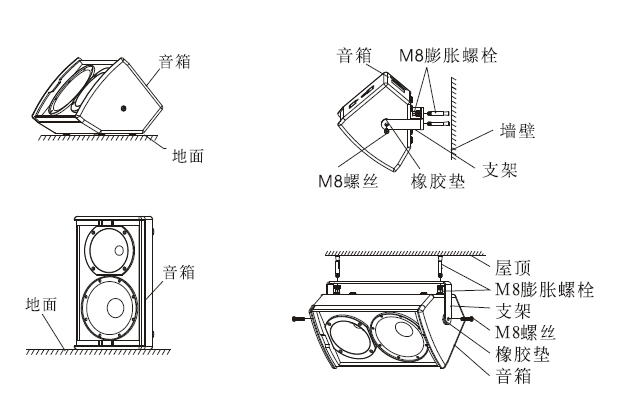 音箱
地面

音箱
M8膨胀螺栓
墙壁
支架
M8螺丝
橡胶垫

音箱
地面

屋顶
M8膨胀螺栓
支架
M8螺丝
橡胶垫
音箱